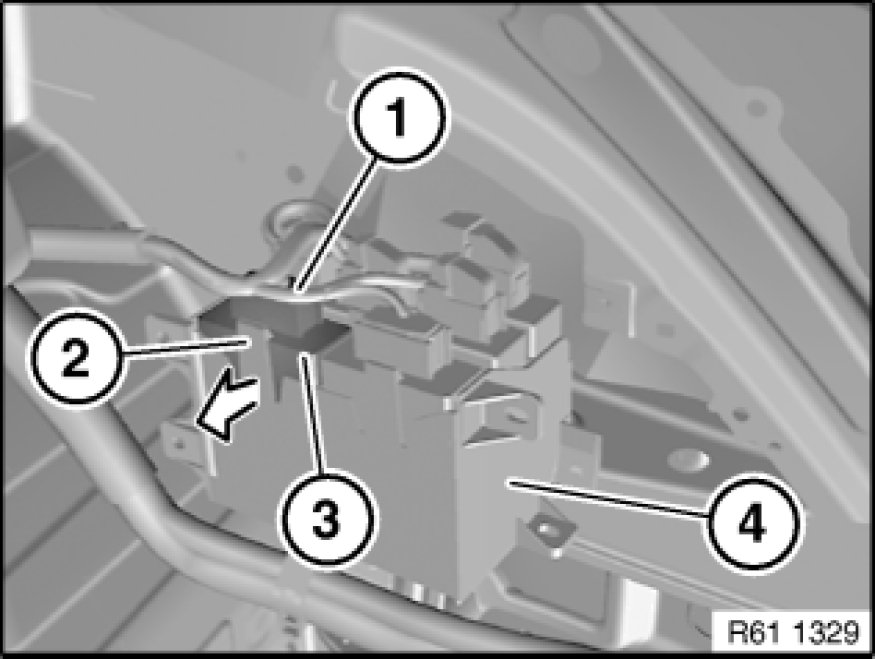 1
2
3
4
R61 1329