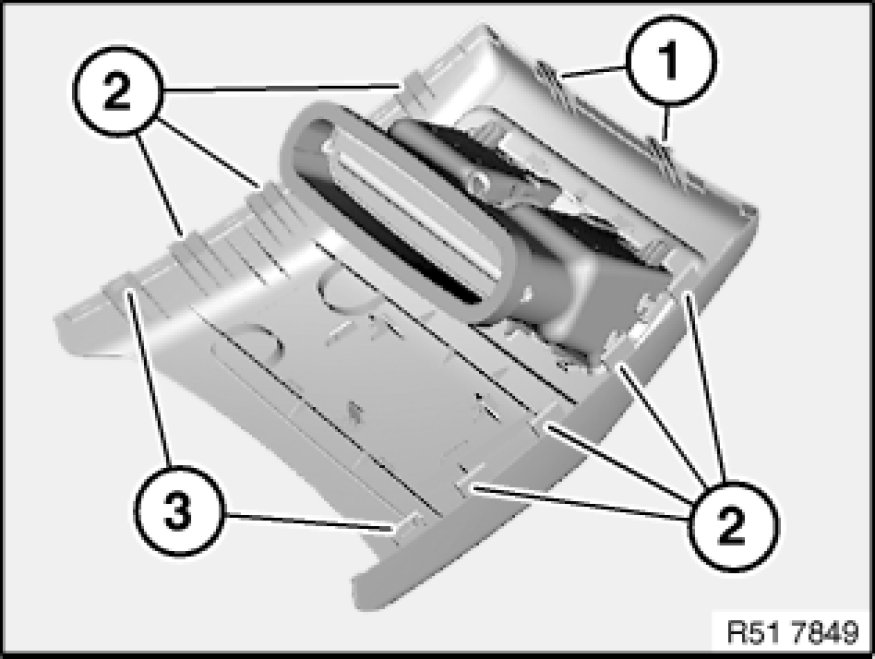 2
1
3
2
R51 7849