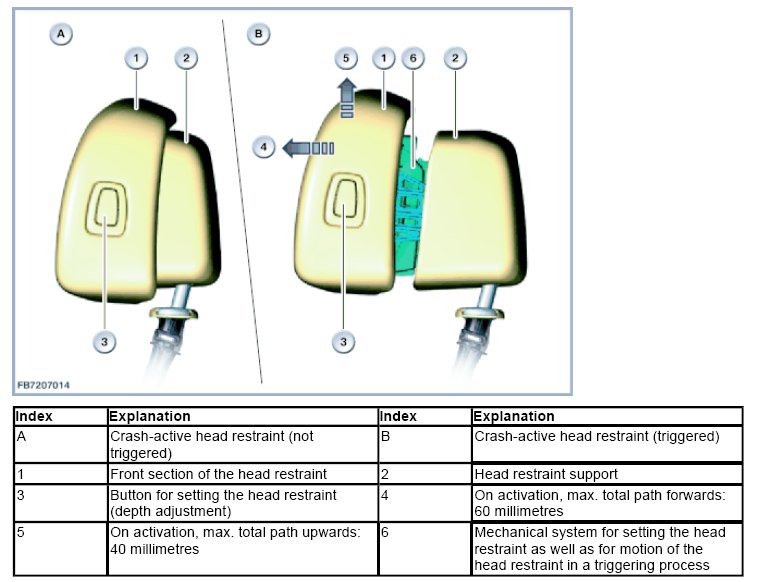 A
1
2
3

B
5
1
6
2
4
3

FB7207014

| Index | Explanation | Index | Explanation |
|---|---|---|---|
| A | Crash-active head restraint (not triggered) | B | Crash-active head restraint (triggered) |
| 1 | Front section of the head restraint | 2 | Head restraint support |
| 3 | Button for setting the head restraint (depth adjustment) | 4 | On activation, max. total path forwards: 60 millimetres |
| 5 | On activation, max. total path upwards: 40 millimetres | 6 | Mechanical system for setting the head restraint as well as for motion of the head restraint in a triggering process |