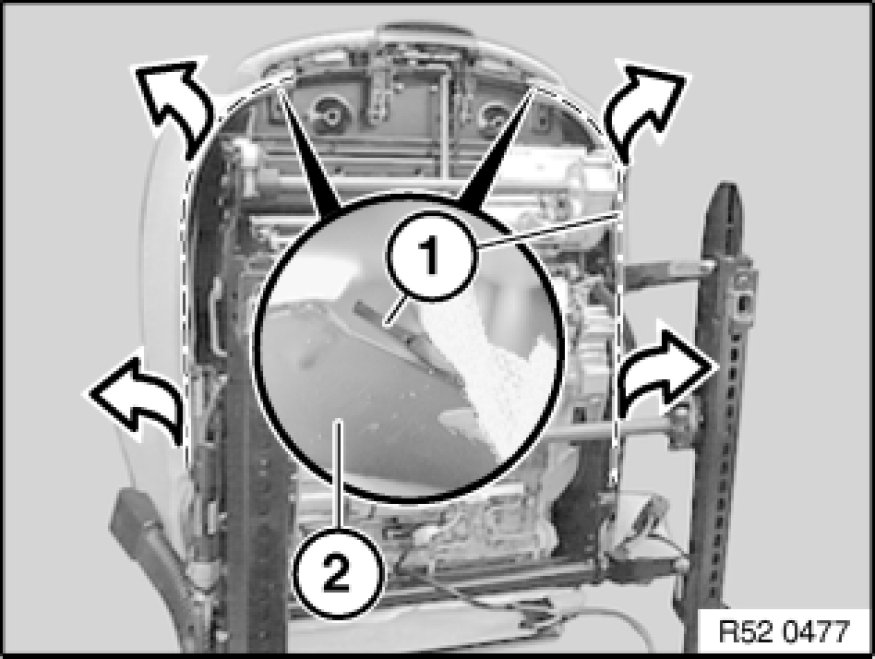 1
2
R52 0477