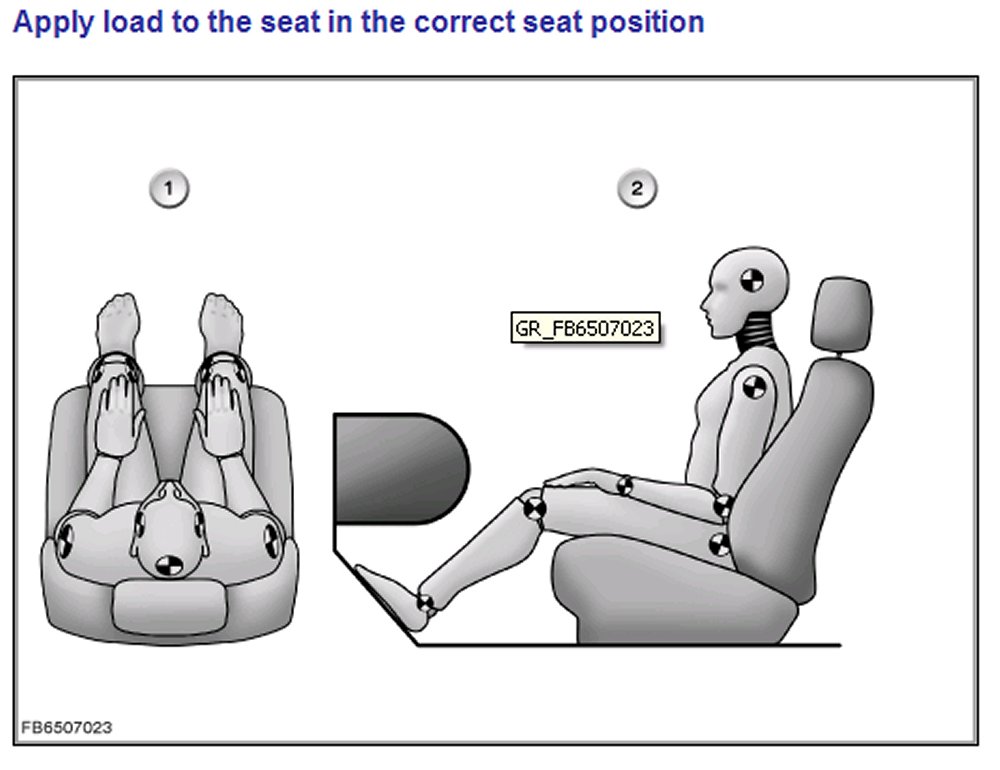 Apply load to the seat in the correct seat position

1

2

GR_FB6507023

FB6507023