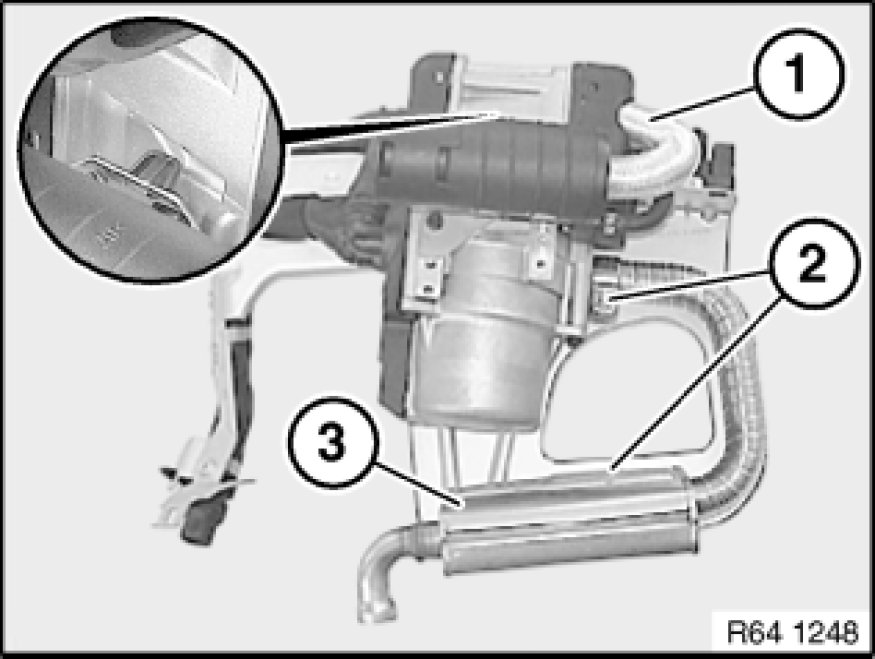 1
2
3
R64 1248