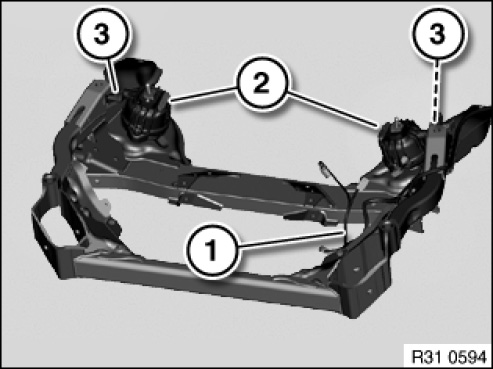 3
2
3
1
R31 0594