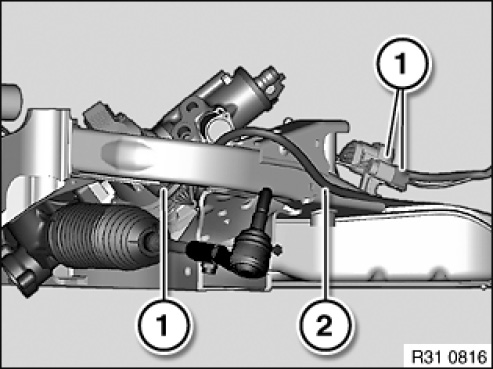 1
1
2
R31 0816