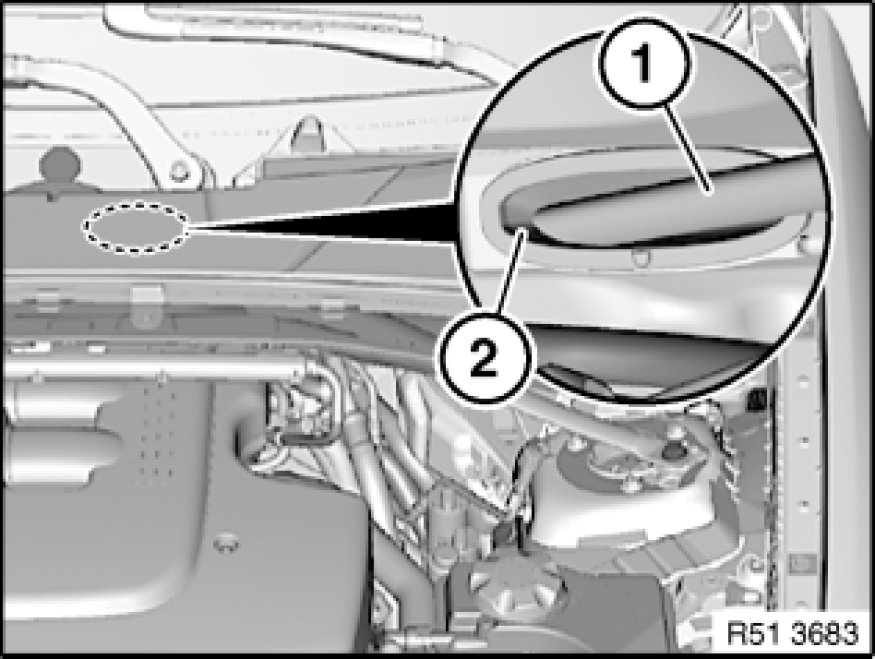 1
2
R51 3683