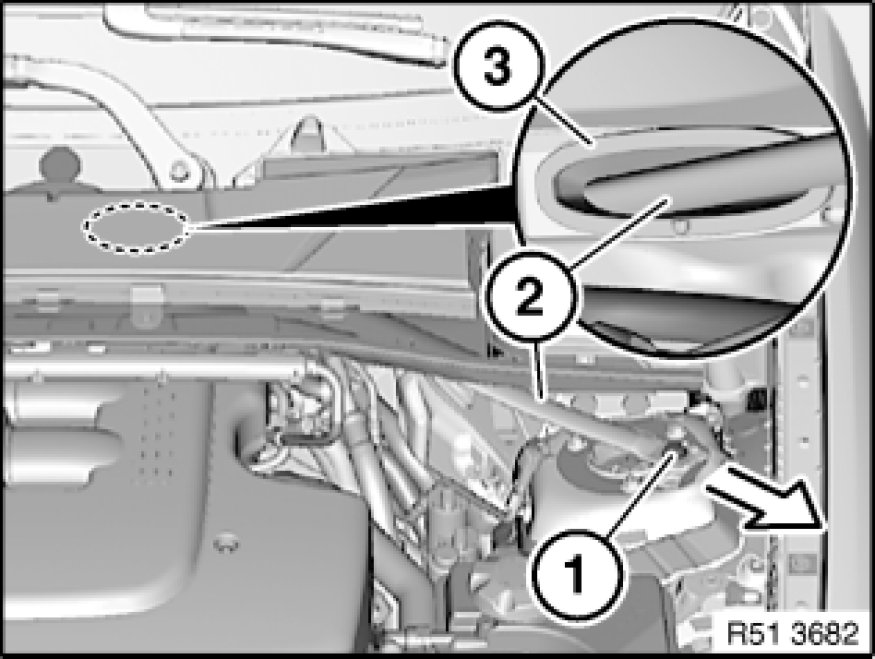 3
2
1
R51 3682