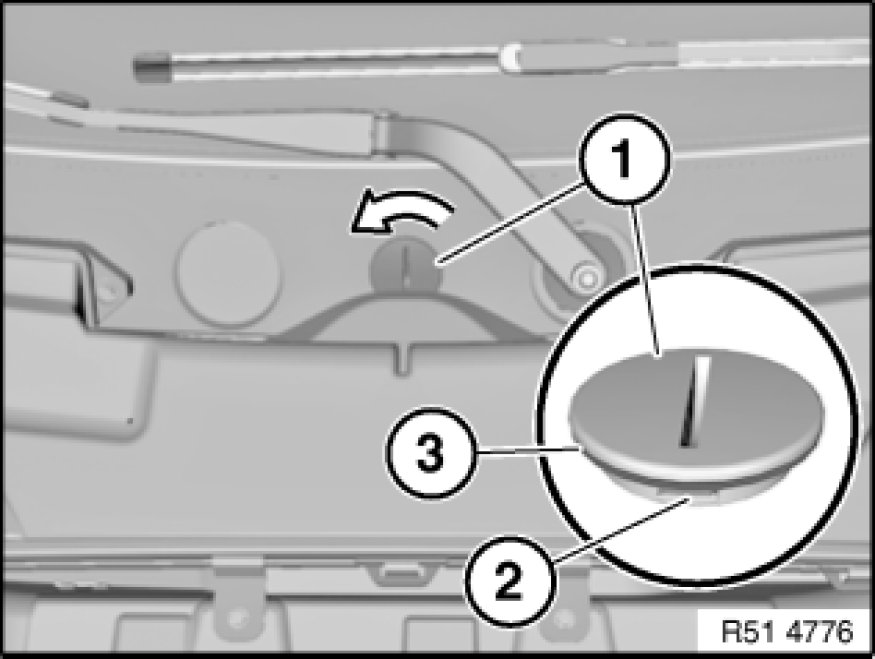 1
3
2
R51 4776