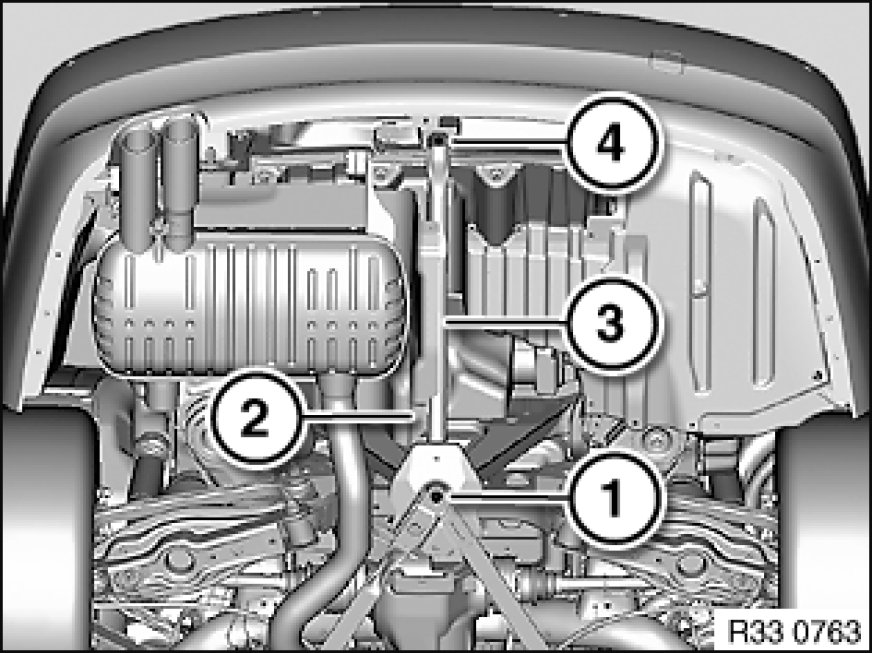 4
3
2
1
R33 0763