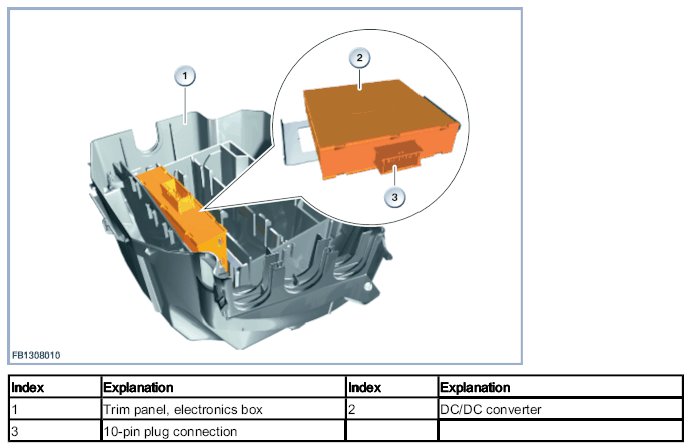 1

2

3

FB1308010

| Index | Explanation | Index | Explanation |
|---|---|---|---|
| 1 | Trim panel, electronics box | 2 | DC/DC converter |
| 3 | 10-pin plug connection | | |