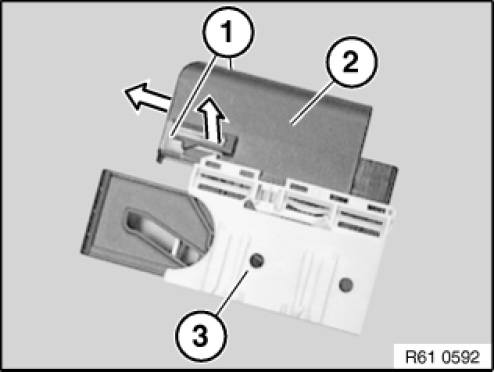 1
2
3
R61 0592