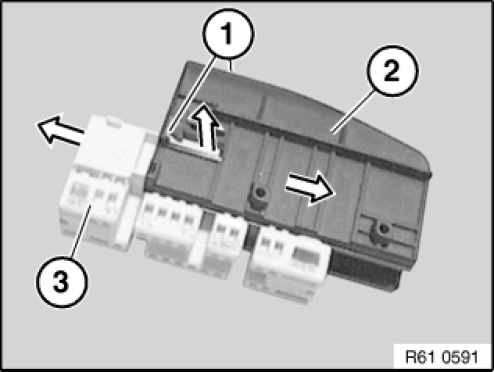 1
2
3
R61 0591