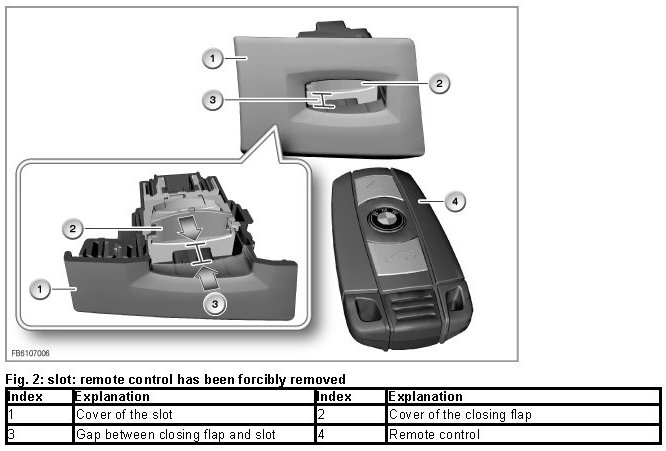 1
2
3
2
1
3
4
FB6107006

Fig. 2: slot: remote control has been forcibly removed

| Index | Explanation | Index | Explanation |
|---|---|---|---|
| 1 | Cover of the slot | 2 | Cover of the closing flap |
| 3 | Gap between closing flap and slot | 4 | Remote control |