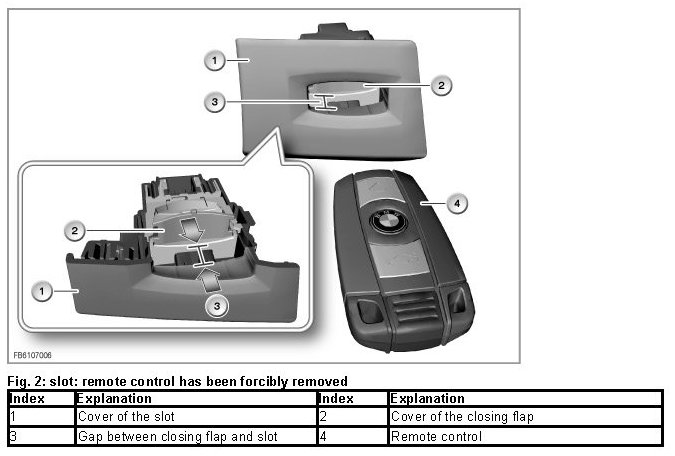 1
2
3
2
1
3
4
FB6107006

Fig. 2: slot: remote control has been forcibly removed

| Index | Explanation | Index | Explanation |
|---|---|---|---|
| 1 | Cover of the slot | 2 | Cover of the closing flap |
| 3 | Gap between closing flap and slot | 4 | Remote control |