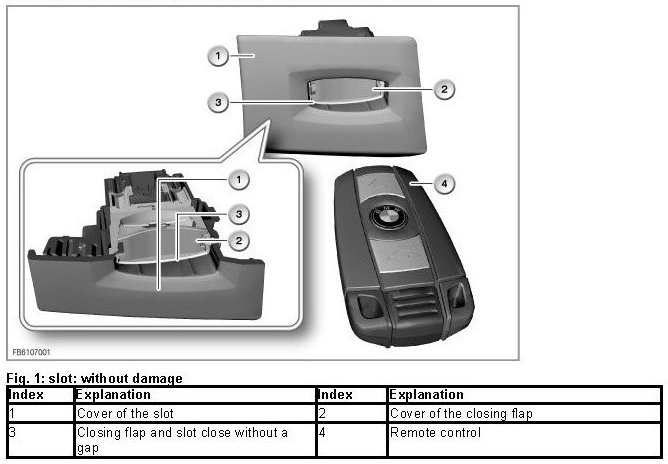 1
2
3
1
3
2
4
FB6107001

Fig. 1: slot: without damage

| Index | Explanation | Index | Explanation |
|---|---|---|---|
| 1 | Cover of the slot | 2 | Cover of the closing flap |
| 3 | Closing flap and slot close without a gap | 4 | Remote control |