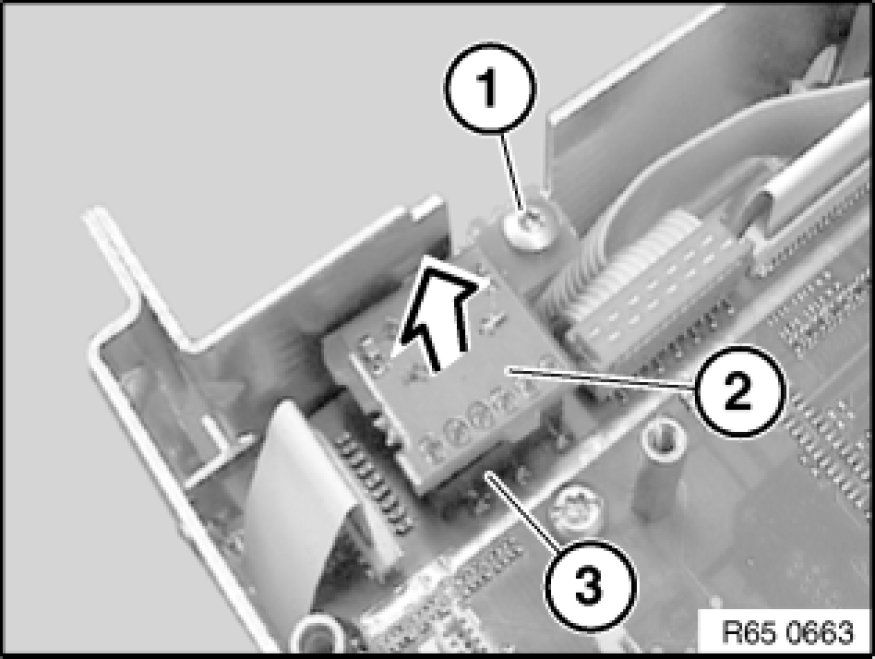 1
2
3
R65 0663