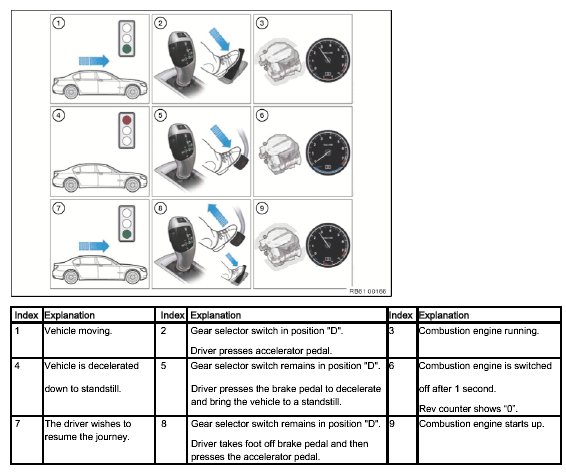 1 2 3
4 5 6
7 8 9

RB61 00166

| Index | Explanation | Index | Explanation | Index | Explanation |
|---|---|---|---|---|---|
| 1 | Vehicle moving. | 2 | Gear selector switch in position "D". Driver presses accelerator pedal. | 3 | Combustion engine running. |
| 4 | Vehicle is decelerated down to standstill. | 5 | Gear selector switch remains in position "D". Driver presses the brake pedal to decelerate and bring the vehicle to a standstill. | 6 | Combustion engine is switched off after 1 second. Rev counter shows "0". |
| 7 | The driver wishes to resume the journey. | 8 | Gear selector switch remains in position "D". Driver takes foot off brake pedal and then presses the accelerator pedal. | 9 | Combustion engine starts up. |