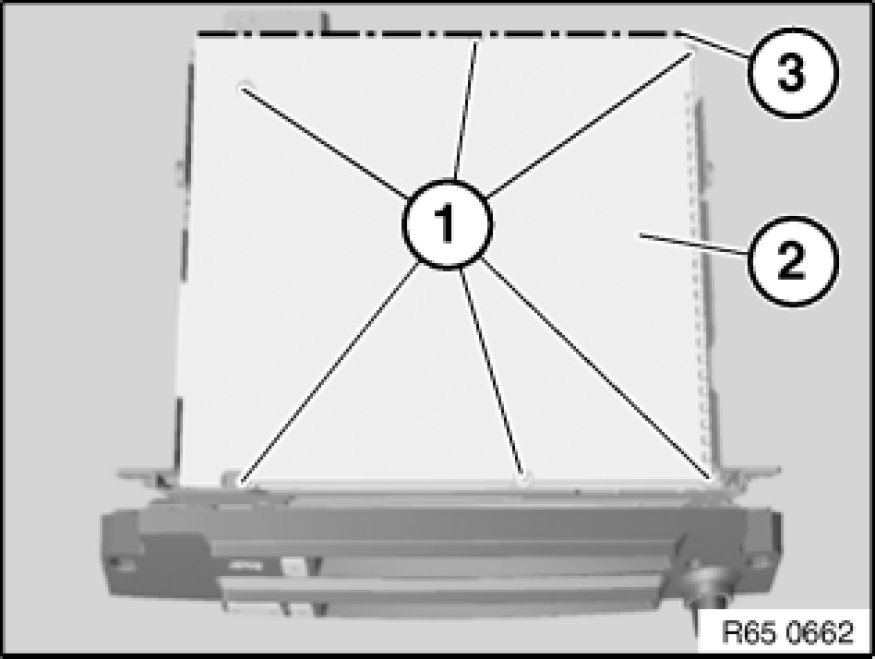 3
1
2
R65 0662