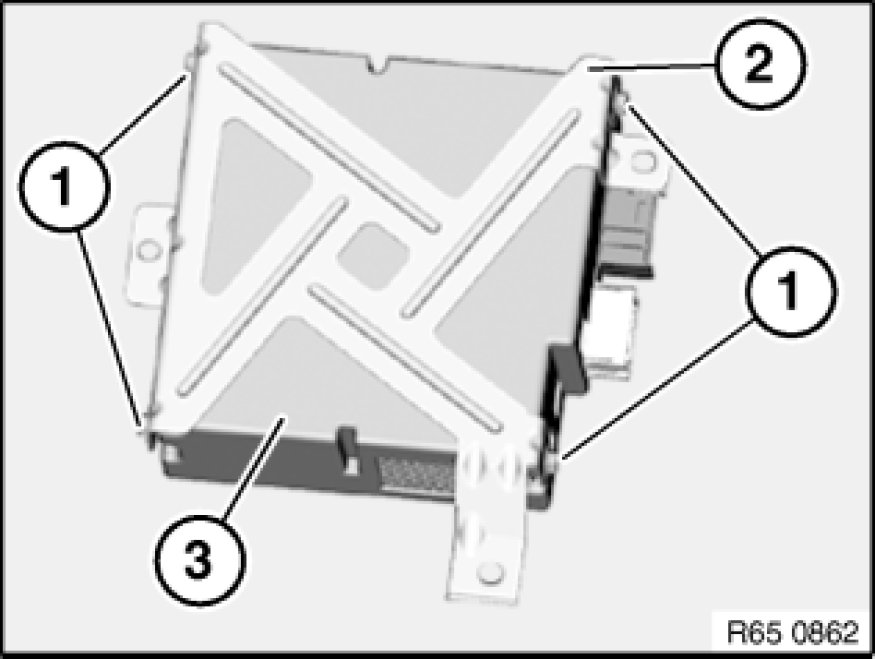 1
2
1
3
R65 0862