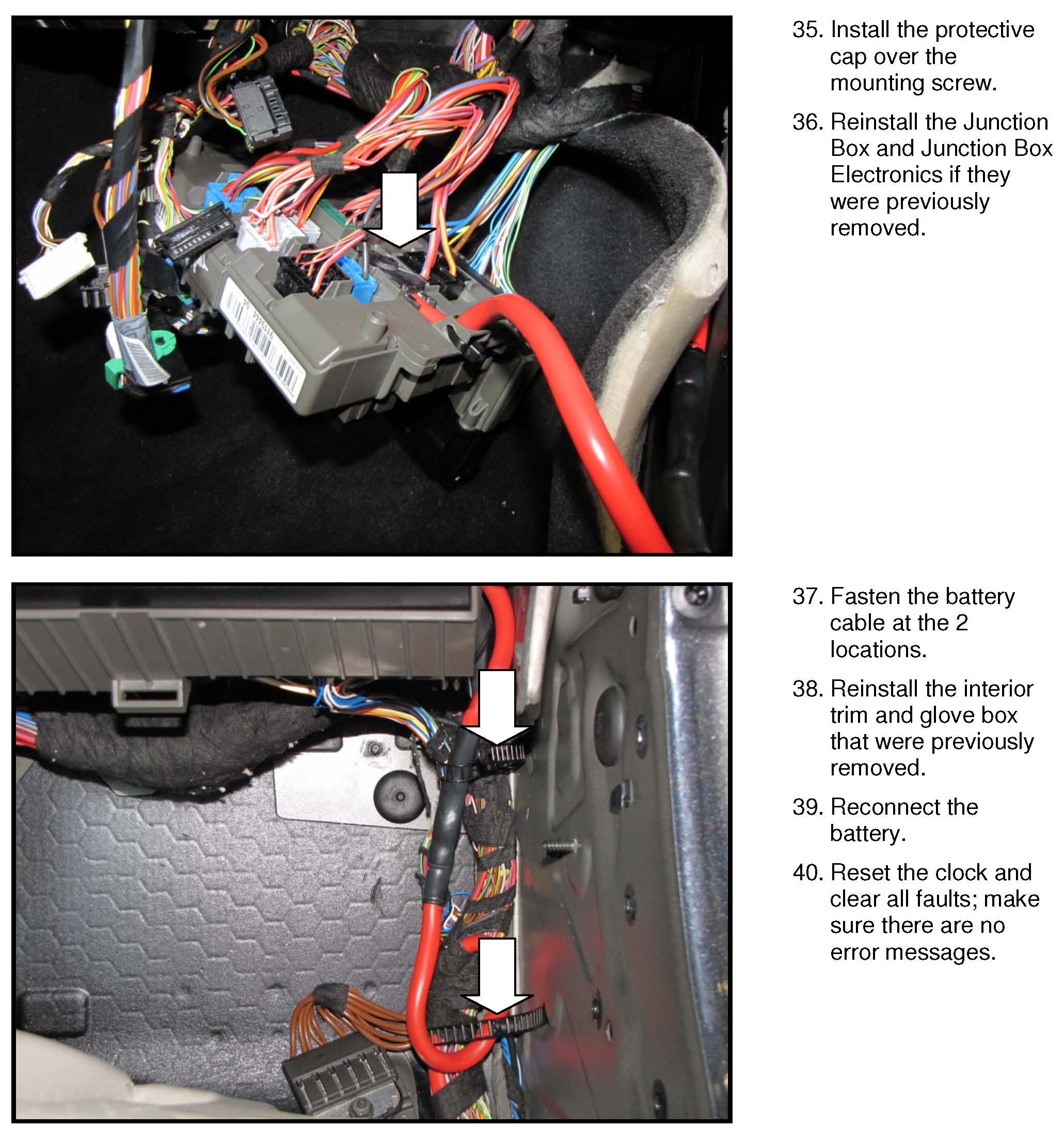 35. Install the protective cap over the mounting screw.

36. Reinstall the Junction Box and Junction Box Electronics if they were previously removed.

37. Fasten the battery cable at the 2 locations.

38. Reinstall the interior trim and glove box that were previously removed.

39. Reconnect the battery.

40. Reset the clock and clear all faults; make sure there are no error messages.