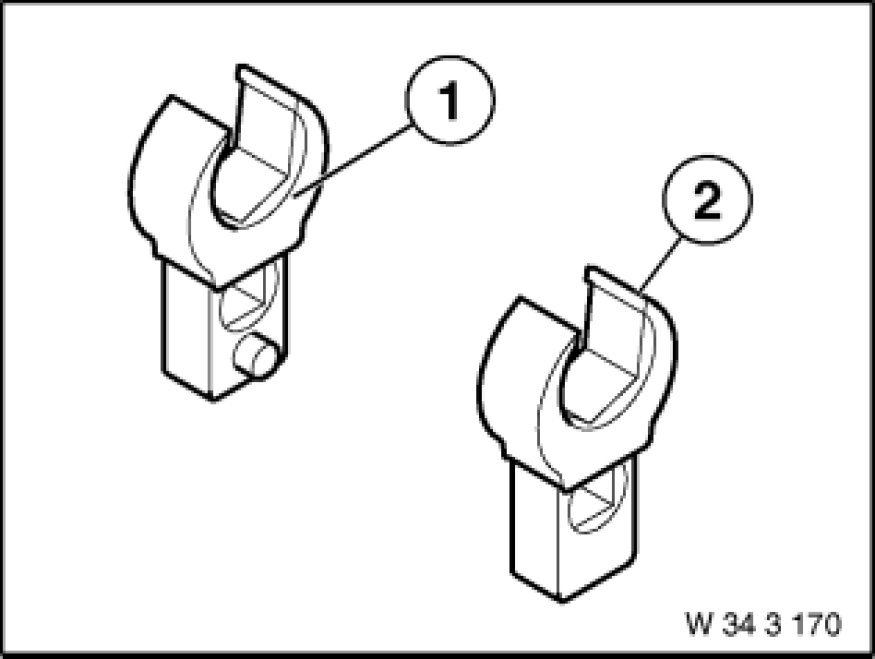 1

2

W 34 3 170