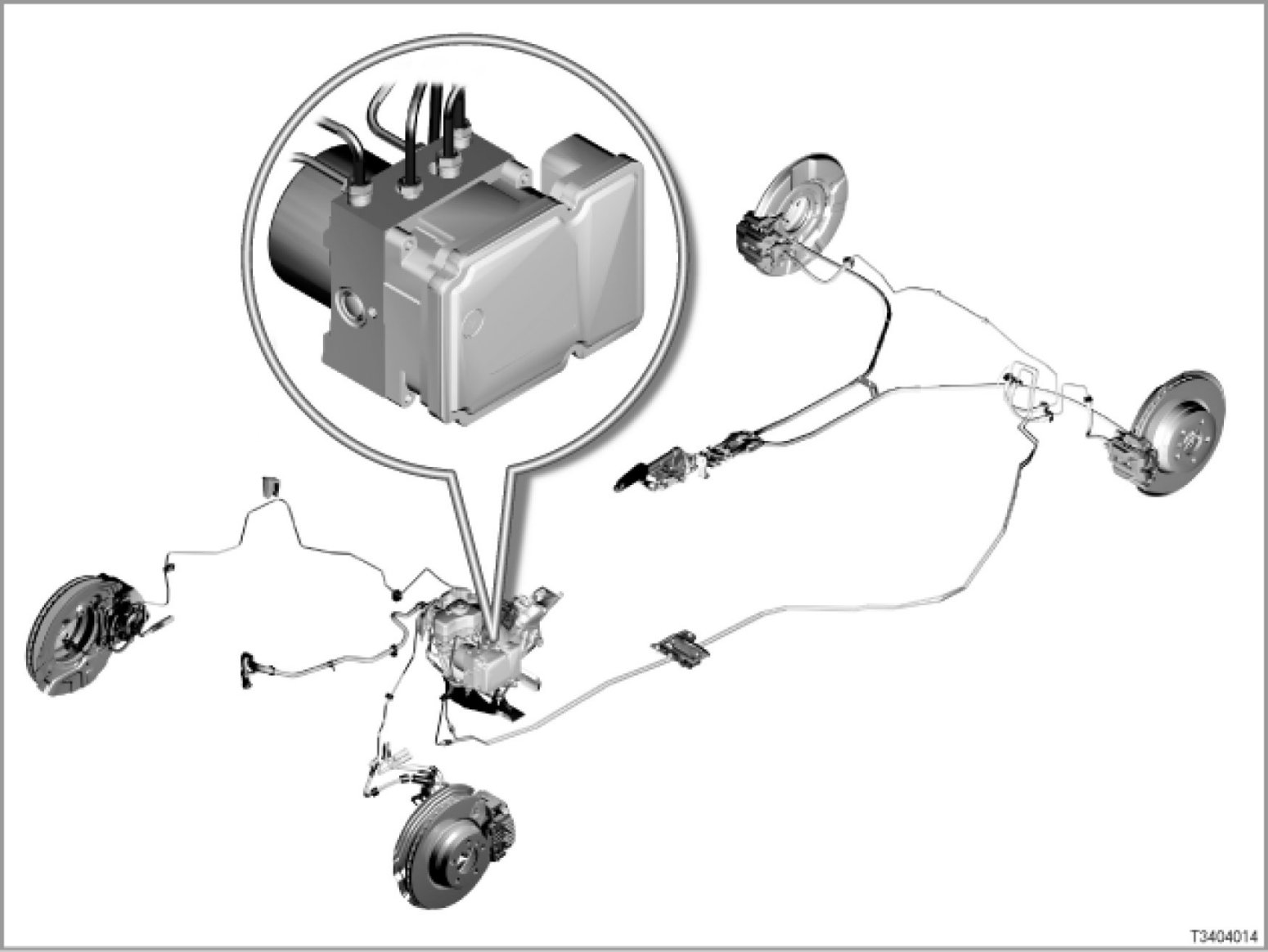 T3404014