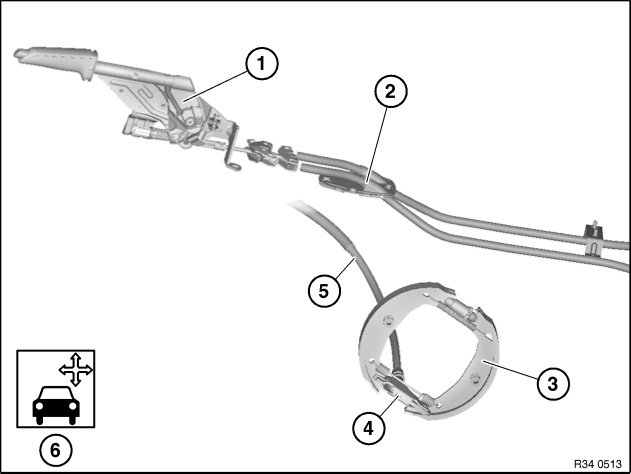 1
2
5
3
4
6
R34 0513