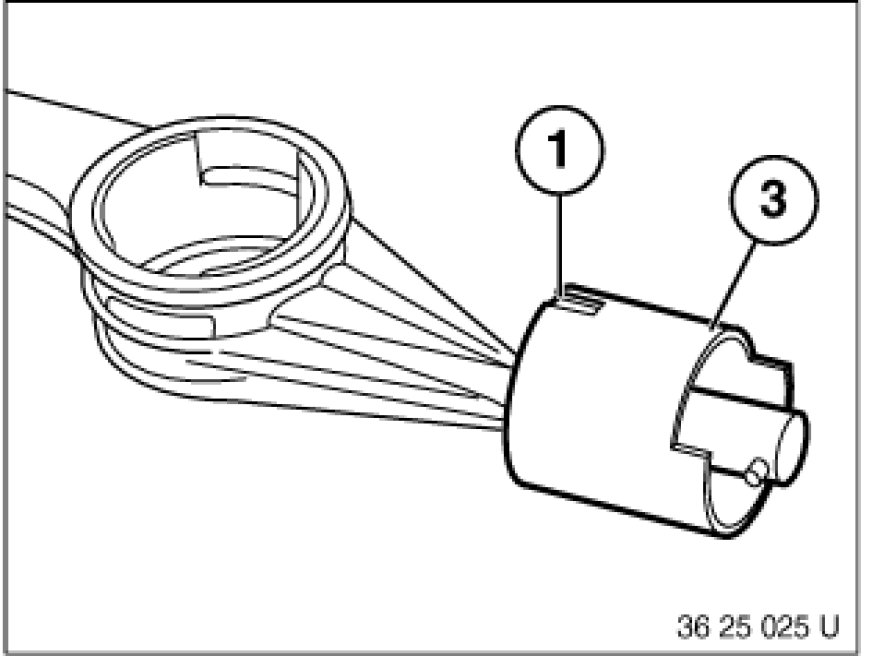 1
3
36 25 025 U