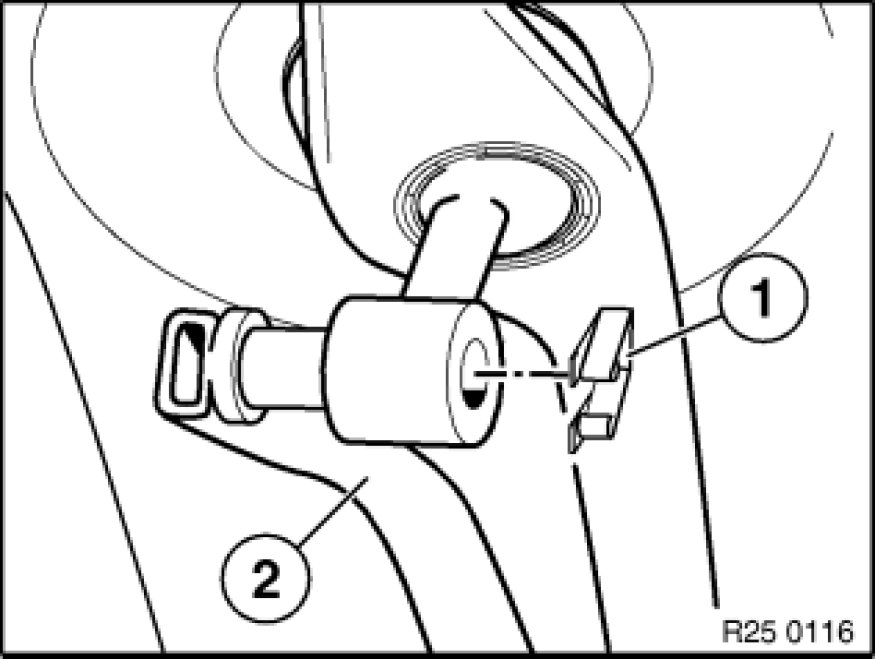 1
2
R25 0116