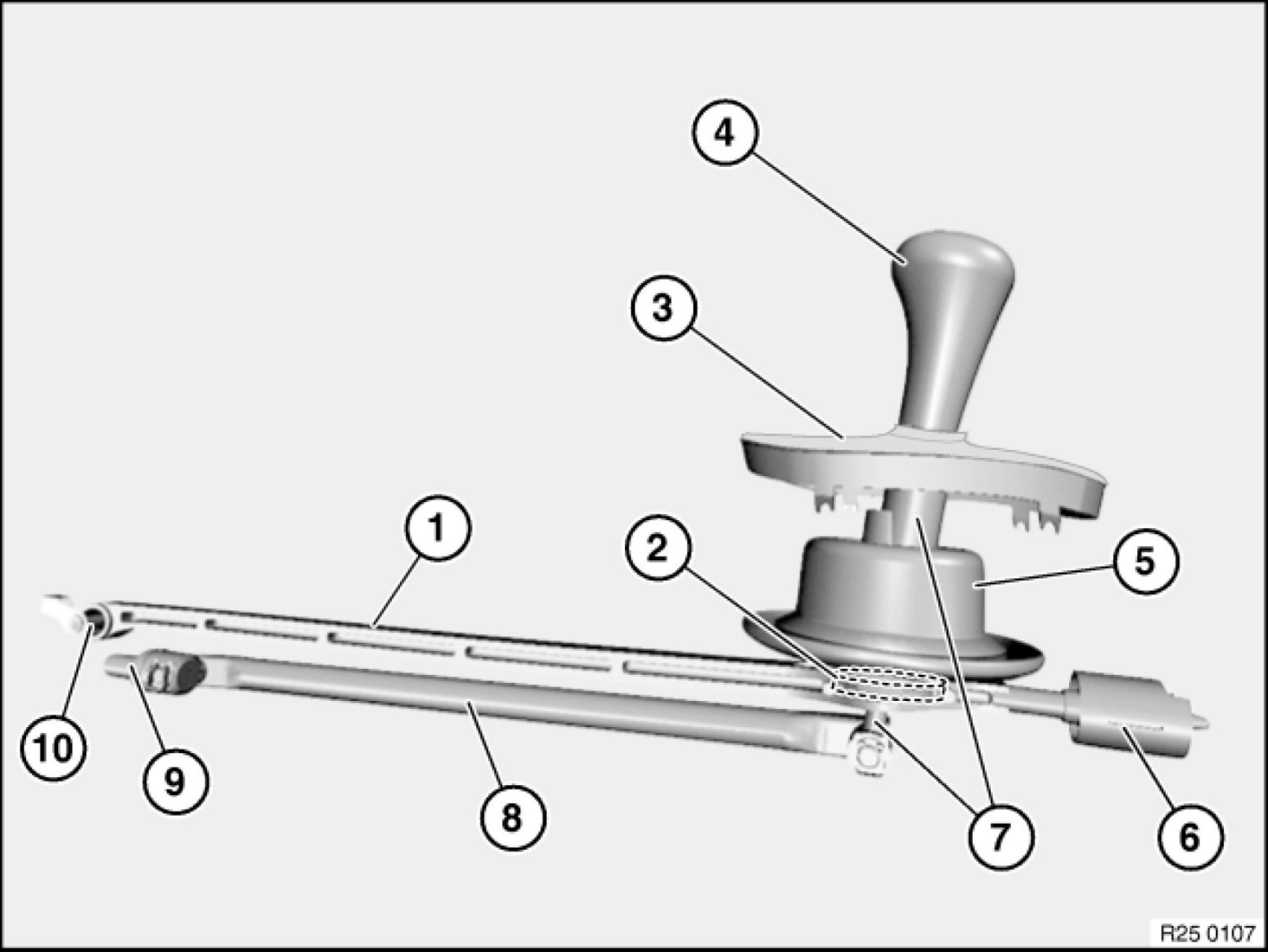 4
3
1
2
5
10
9
8
7
6
R25 0107