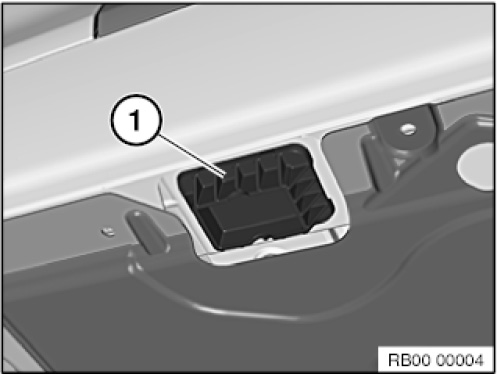 1

RB00 00004