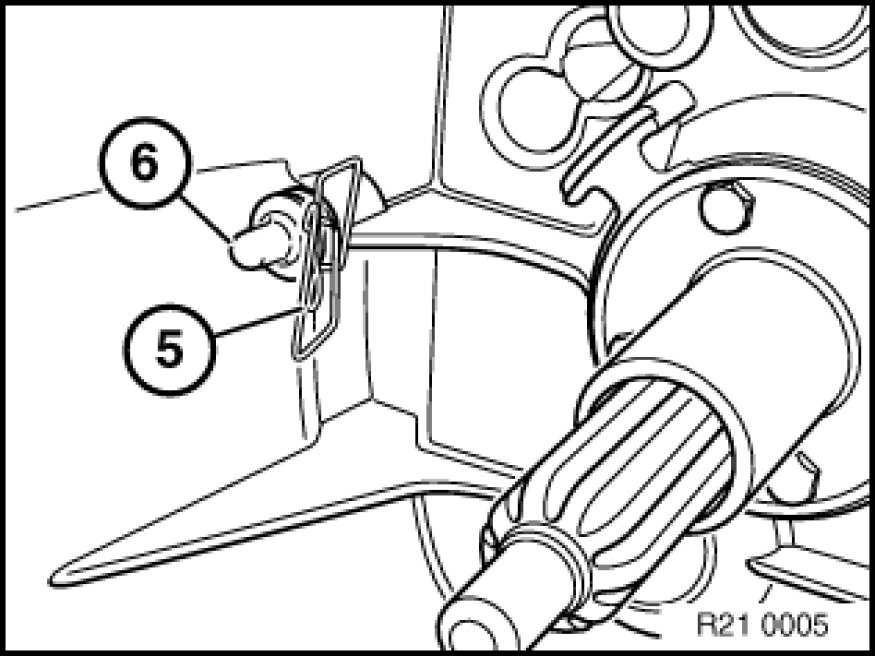 6
5
R21 0005