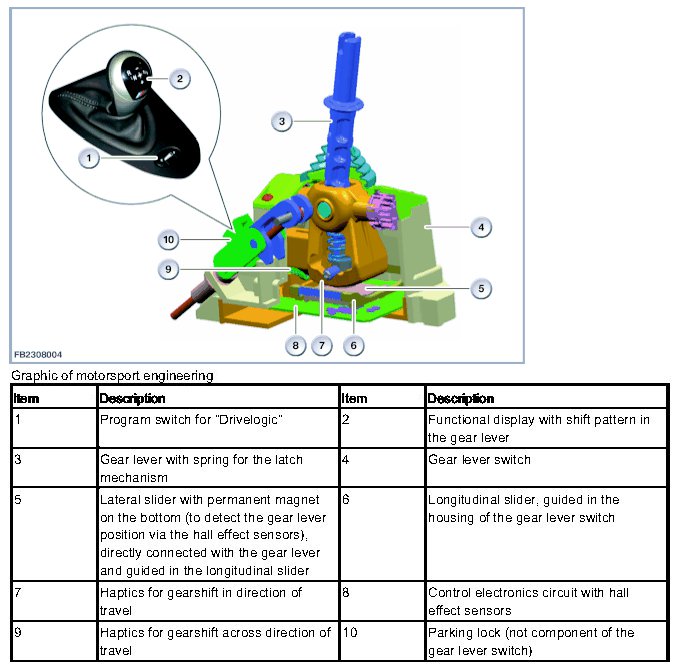 2
3
1
4
10
9
5
8
7
6
FB2308004

Graphic of motorsport engineering

| Item | Description | Item | Description |
|---|---|---|---|
| 1 | Program switch for "Drivelogic" | 2 | Functional display with shift pattern in the gear lever |
| 3 | Gear lever with spring for the latch mechanism | 4 | Gear lever switch |
| 5 | Lateral slider with permanent magnet on the bottom (to detect the gear lever position via the hall effect sensors), directly connected with the gear lever and guided in the longitudinal slider | 6 | Longitudinal slider, guided in the housing of the gear lever switch |
| 7 | Haptics for gearshift in direction of travel | 8 | Control electronics circuit with hall effect sensors |
| 9 | Haptics for gearshift across direction of travel | 10 | Parking lock (not component of the gear lever switch) |