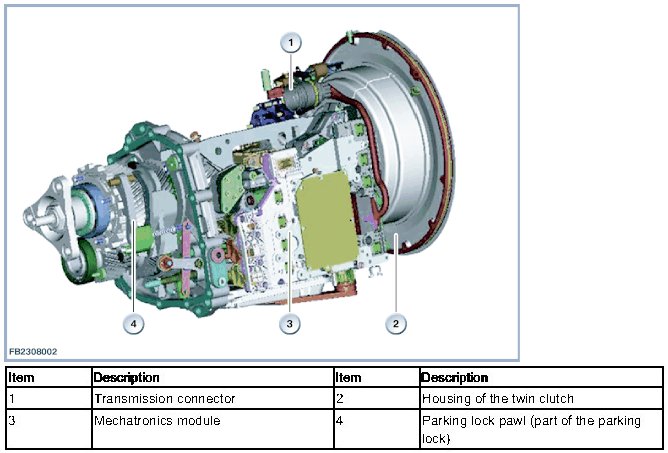 1

4

3

2

FB2308002

| Item | Description | Item | Description |
|---|---|---|---|
| 1 | Transmission connector | 2 | Housing of the twin clutch |
| 3 | Mechatronics module | 4 | Parking lock pawl (part of the parking lock) |