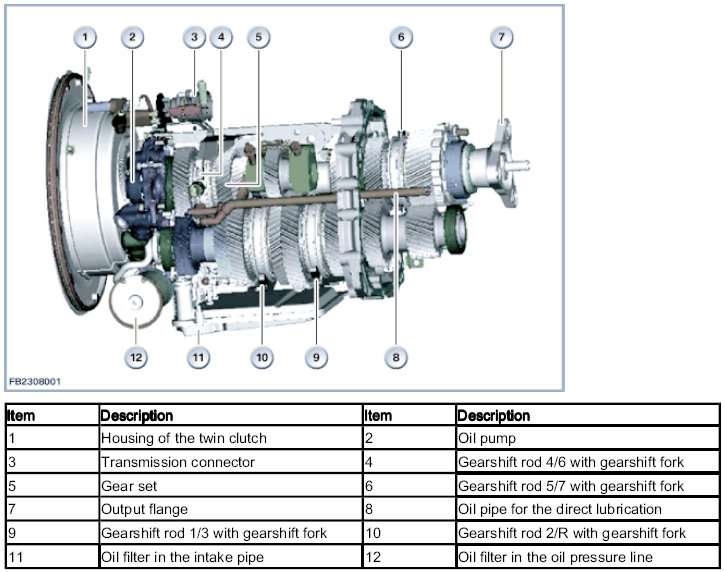 1
2
3
4
5
6
7
12
11
10
9
8
FB2308001

| Item | Description | Item | Description |
|---|---|---|---|
| 1 | Housing of the twin clutch | 2 | Oil pump |
| 3 | Transmission connector | 4 | Gearshift rod 4/6 with gearshift fork |
| 5 | Gear set | 6 | Gearshift rod 5/7 with gearshift fork |
| 7 | Output flange | 8 | Oil pipe for the direct lubrication |
| 9 | Gearshift rod 1/3 with gearshift fork | 10 | Gearshift rod 2/R with gearshift fork |
| 11 | Oil filter in the intake pipe | 12 | Oil filter in the oil pressure line |