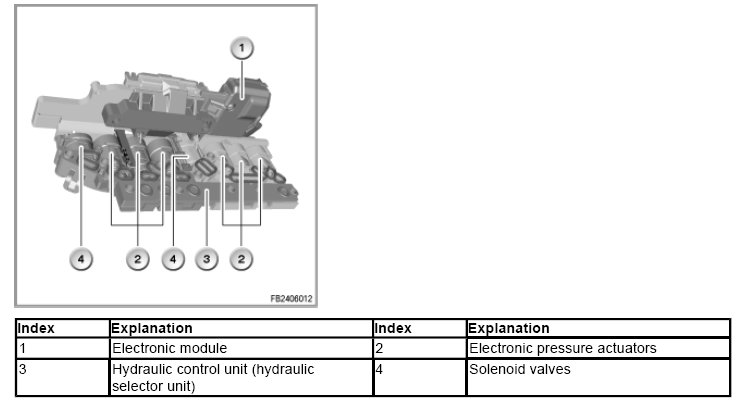 1

4 2 4 3 2

FB2406012

| Index | Explanation | Index | Explanation |
|---|---|---|---|
| 1 | Electronic module | 2 | Electronic pressure actuators |
| 3 | Hydraulic control unit (hydraulic selector unit) | 4 | Solenoid valves |