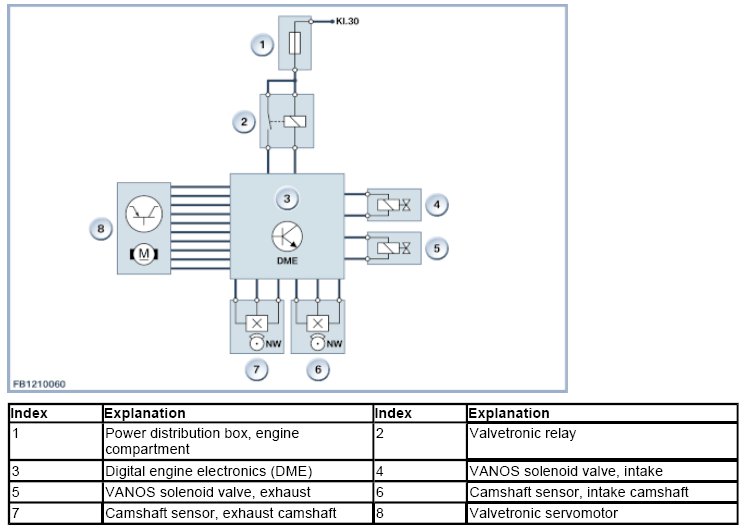 Kl.30

1

2

3

DME

4

5

8

M

NW

NW

7

6

FB1210060

| Index | Explanation | Index | Explanation |
|---|---|---|---|
| 1 | Power distribution box, engine compartment | 2 | Valvetronic relay |
| 3 | Digital engine electronics (DME) | 4 | VANOS solenoid valve, intake |
| 5 | VANOS solenoid valve, exhaust | 6 | Camshaft sensor, intake camshaft |
| 7 | Camshaft sensor, exhaust camshaft | 8 | Valvetronic servomotor |