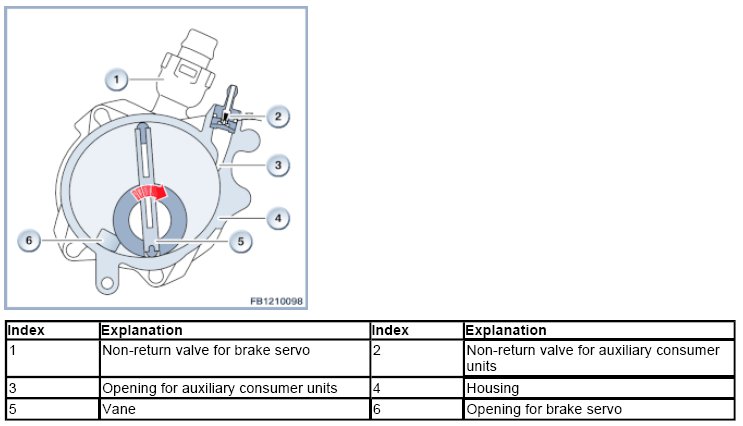 1
2
3
4
5
6
FB1210098

| Index | Explanation | Index | Explanation |
|---|---|---|---|
| 1 | Non-return valve for brake servo | 2 | Non-return valve for auxiliary consumer units |
| 3 | Opening for auxiliary consumer units | 4 | Housing |
| 5 | Vane | 6 | Opening for brake servo |