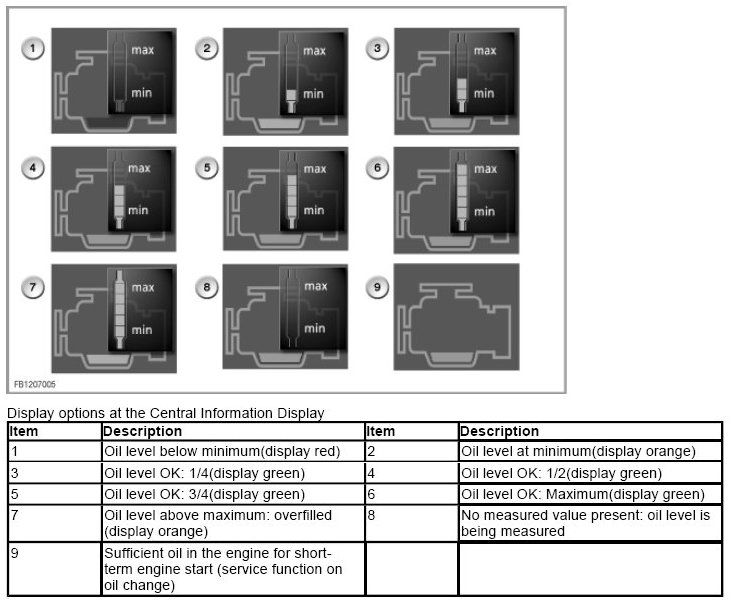 1
max
min

2
max
min

3
max
min

4
max
min

5
max
min

6
max
min

7
max
min

8
max
min

9

FB1207005

Display options at the Central Information Display

| Item | Description | Item | Description |
|---|---|---|---|
| 1 | Oil level below minimum(display red) | 2 | Oil level at minimum(display orange) |
| 3 | Oil level OK: 1/4(display green) | 4 | Oil level OK: 1/2(display green) |
| 5 | Oil level OK: 3/4(display green) | 6 | Oil level OK: Maximum(display green) |
| 7 | Oil level above maximum: overfilled (display orange) | 8 | No measured value present: oil level is being measured |
| 9 | Sufficient oil in the engine for short-term engine start (service function on oil change) | | |