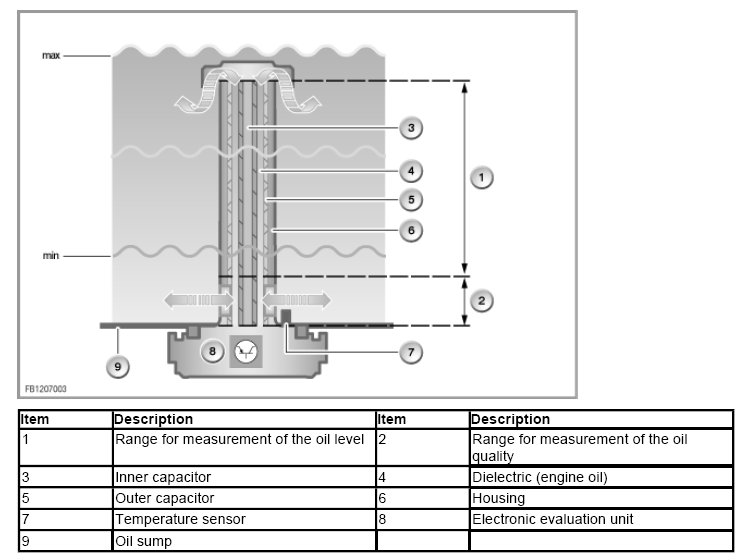 max

min

3

4

5

6

1

2

7

8

9

FB1207003

| Item | Description | Item | Description |
|---|---|---|---|
| 1 | Range for measurement of the oil level | 2 | Range for measurement of the oil quality |
| 3 | Inner capacitor | 4 | Dielectric (engine oil) |
| 5 | Outer capacitor | 6 | Housing |
| 7 | Temperature sensor | 8 | Electronic evaluation unit |
| 9 | Oil sump | | |