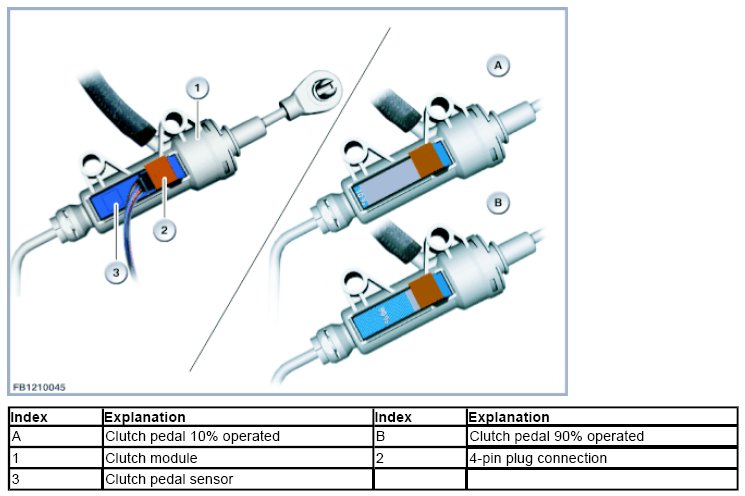 1

2

3

A

B

FB1210045

| Index | Explanation | Index | Explanation |
|---|---|---|---|
| A | Clutch pedal 10% operated | B | Clutch pedal 90% operated |
| 1 | Clutch module | 2 | 4-pin plug connection |
| 3 | Clutch pedal sensor | | |