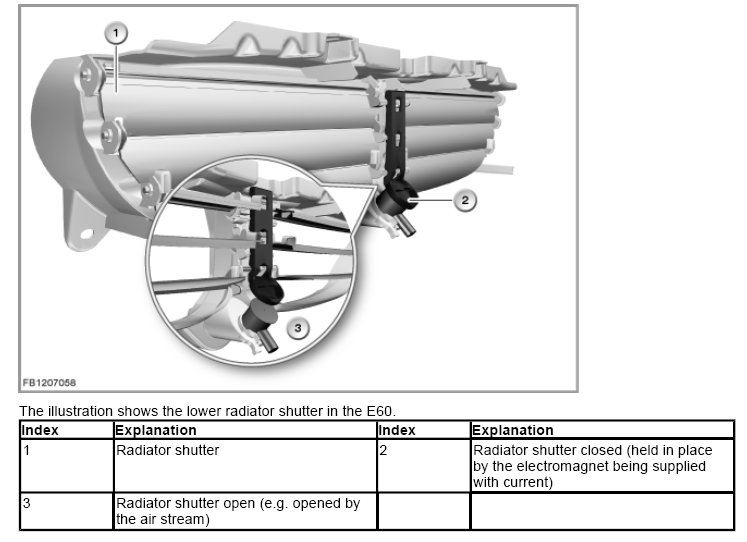 1

2

3

FB1207058

The illustration shows the lower radiator shutter in the E60.

| Index | Explanation | Index | Explanation |
|---|---|---|---|
| 1 | Radiator shutter | 2 | Radiator shutter closed (held in place by the electromagnet being supplied with current) |
| 3 | Radiator shutter open (e.g. opened by the air stream) | | |