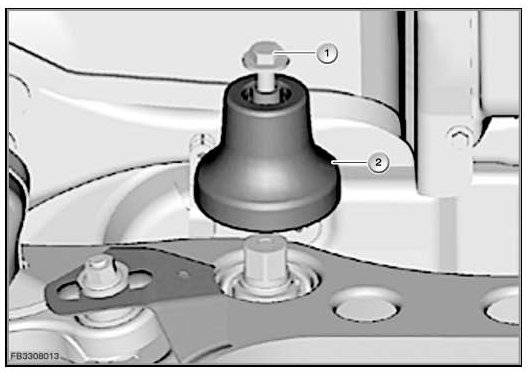 1
2
FB3308013