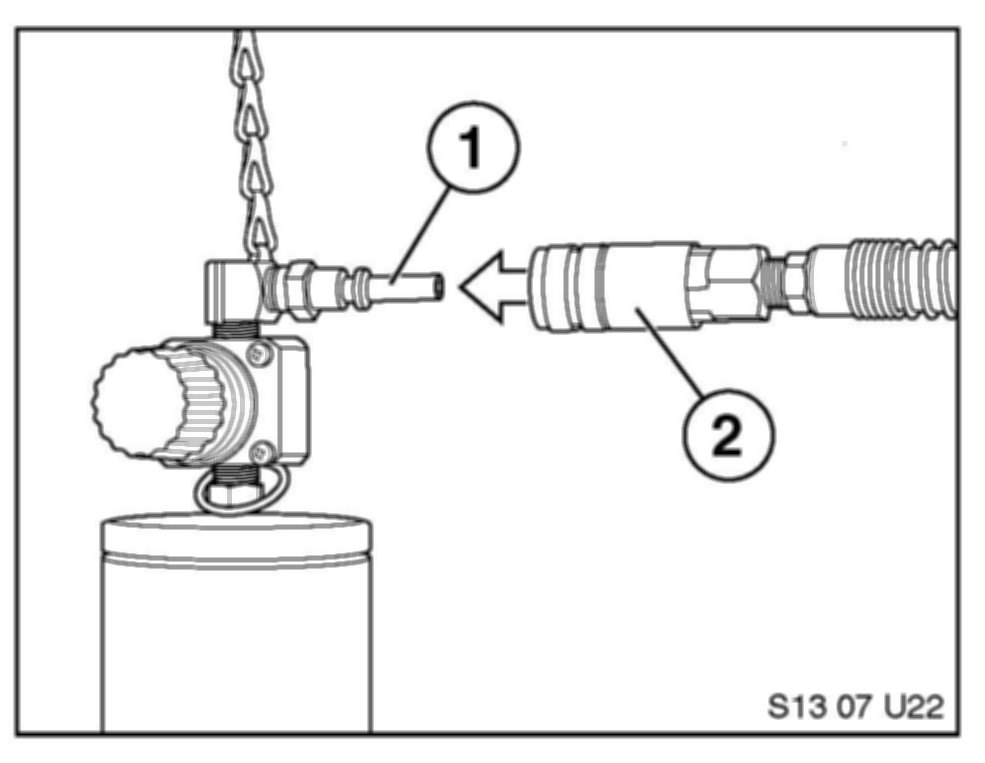 1

2

S13 07 U22