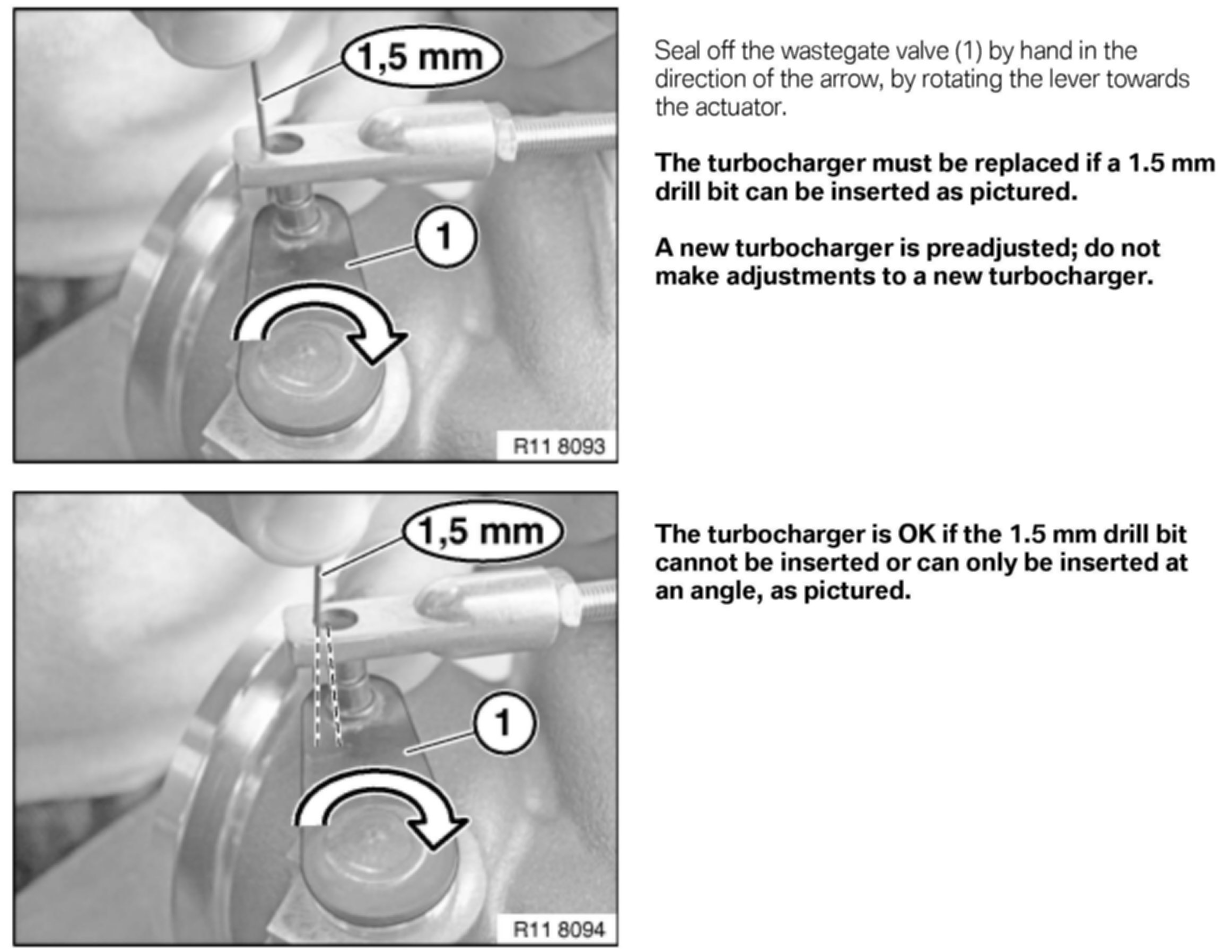 1,5 mm

1

R11 8093

Seal off the wastegate valve (1) by hand in the direction of the arrow, by rotating the lever towards the actuator.

The turbocharger must be replaced if a 1.5 mm drill bit can be inserted as pictured.

A new turbocharger is preadjusted; do not make adjustments to a new turbocharger.

1,5 mm

1

R11 8094

The turbocharger is OK if the 1.5 mm drill bit cannot be inserted or can only be inserted at an angle, as pictured.