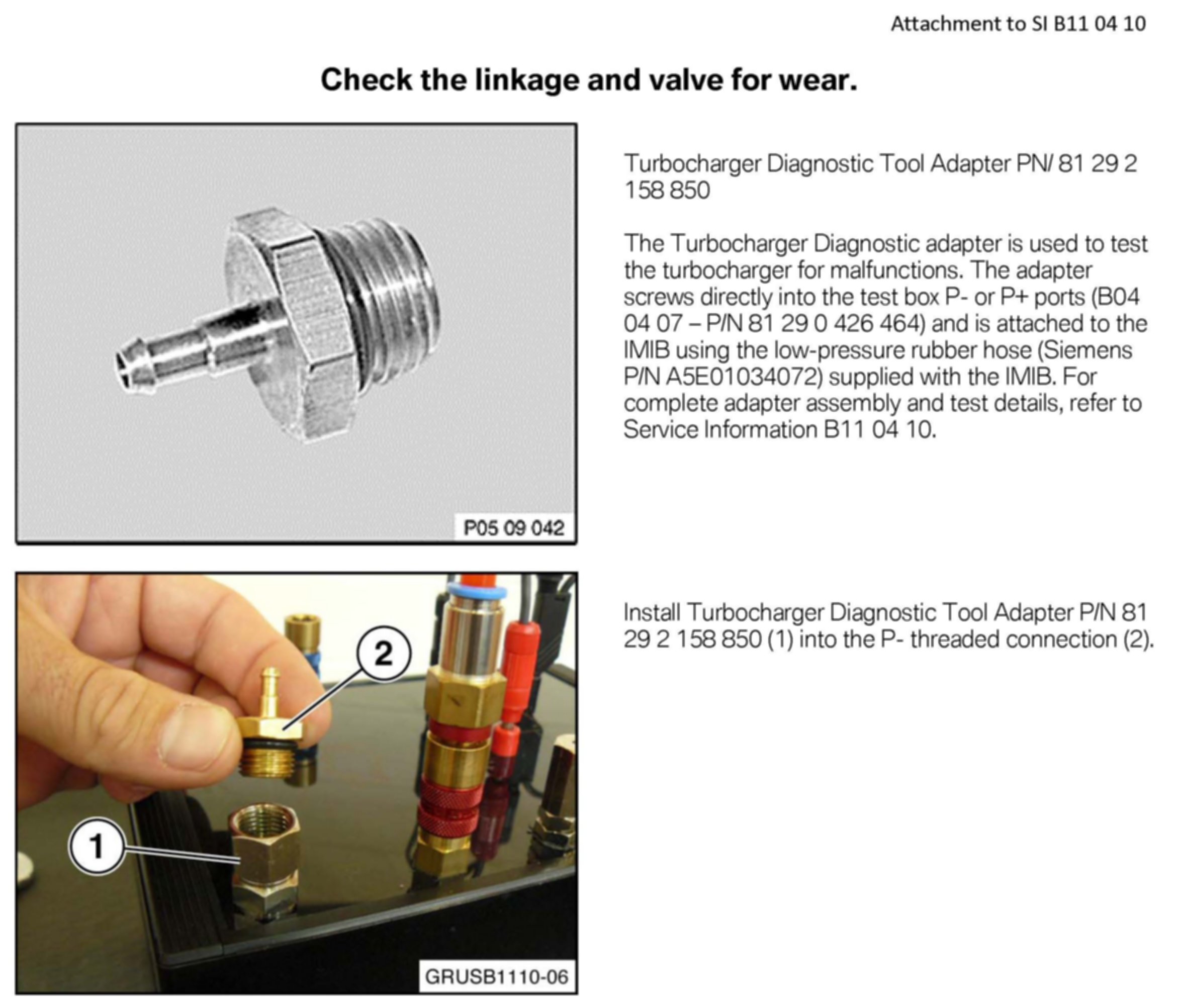 Attachment to SI B11 04 10

Check the linkage and valve for wear.

P05 09 042

Turbocharger Diagnostic Tool Adapter PN/ 81 29 2 158 850

The Turbocharger Diagnostic adapter is used to test the turbocharger for malfunctions. The adapter screws directly into the test box P- or P+ ports (B04 04 07 – P/N 81 29 0 426 464) and is attached to the IMIB using the low-pressure rubber hose (Siemens P/N A5E01034072) supplied with the IMIB. For complete adapter assembly and test details, refer to Service Information B11 04 10.

2

1

GRUSB1110-06

Install Turbocharger Diagnostic Tool Adapter P/N 81 29 2 158 850 (1) into the P- threaded connection (2).