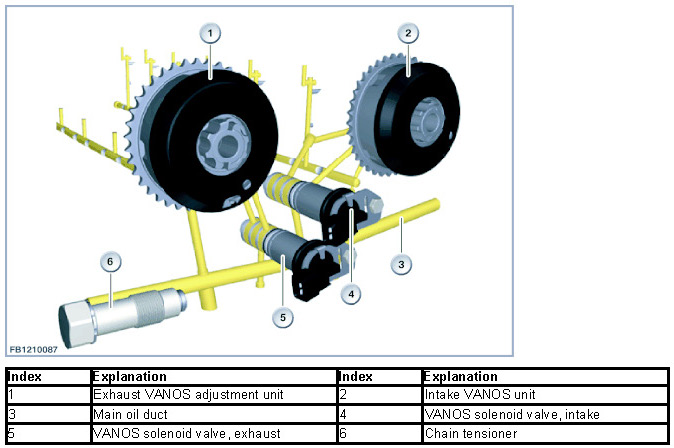 1
2
3
4
5
6
FB1210087

| Index | Explanation | Index | Explanation |
|---|---|---|---|
| 1 | Exhaust VANOS adjustment unit | 2 | Intake VANOS unit |
| 3 | Main oil duct | 4 | VANOS solenoid valve, intake |
| 5 | VANOS solenoid valve, exhaust | 6 | Chain tensioner |