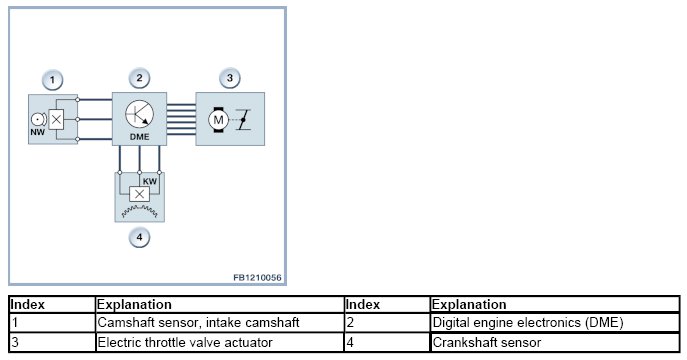 1
2
3
NW
DME
M
KW
4
FB1210056

| Index | Explanation | Index | Explanation |
|---|---|---|---|
| 1 | Camshaft sensor, intake camshaft | 2 | Digital engine electronics (DME) |
| 3 | Electric throttle valve actuator | 4 | Crankshaft sensor |