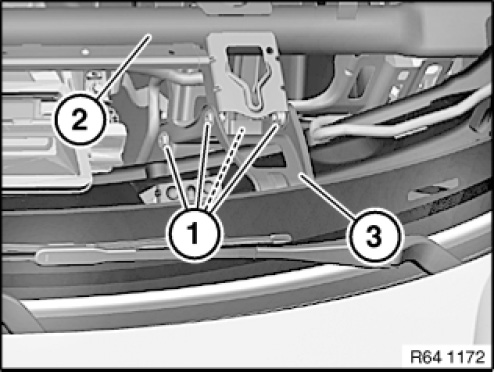 2

1

3

R64 1172