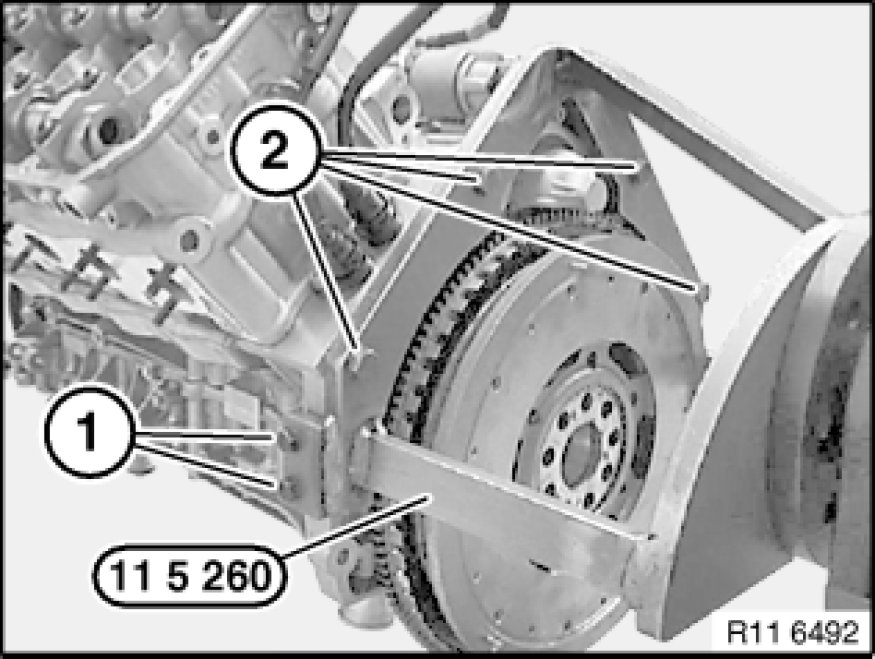 2

1

11 5 260

R11 6492