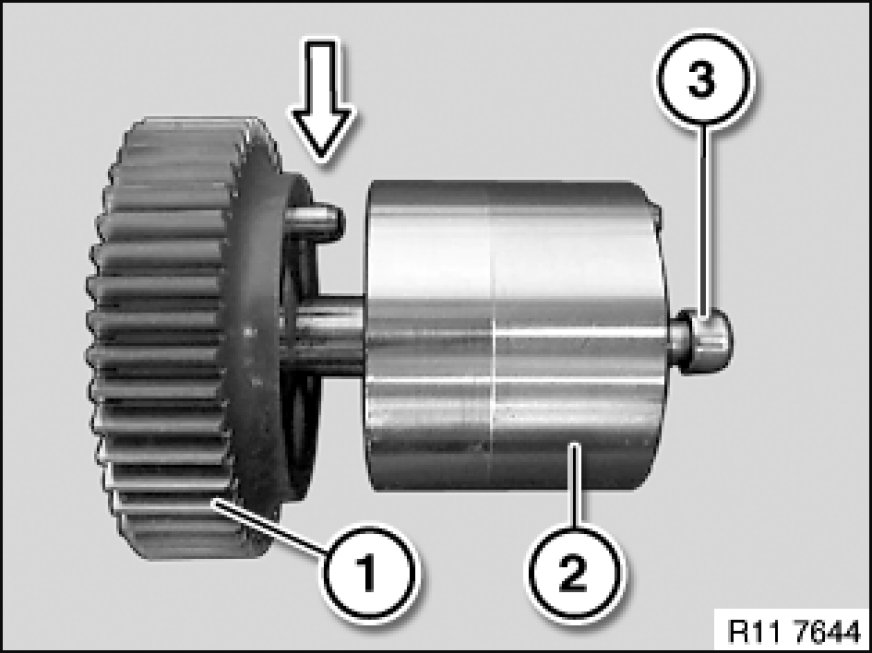 3
1
2
R11 7644